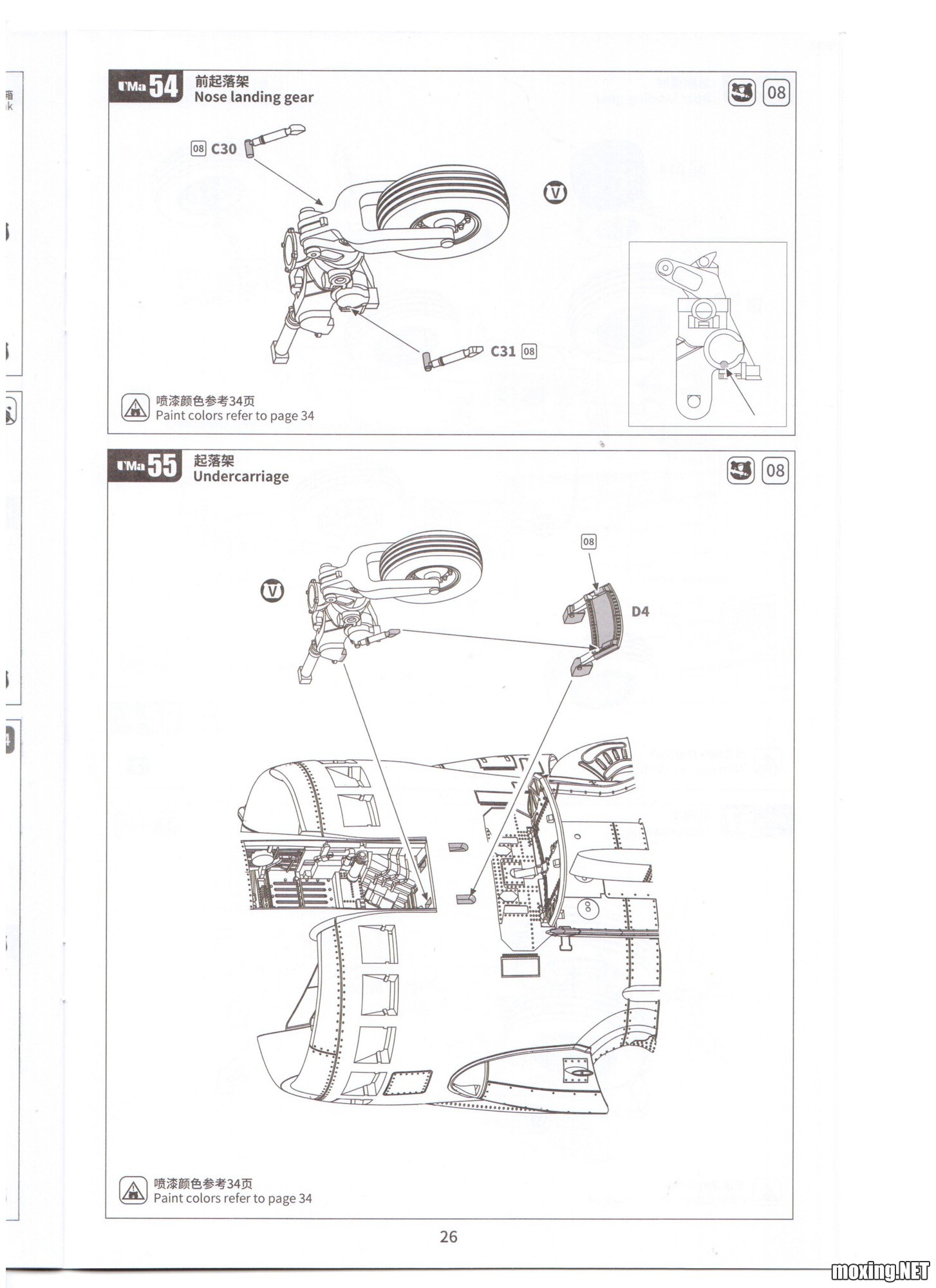 UMa 54 前起落架
Nose landing gear

08

08 C30

V

C31 08

喷漆颜色参考34页
Paint colors refer to page 34

UMa 55 起落架
Undercarriage

08

08

V

D4

喷漆颜色参考34页
Paint colors refer to page 34

26

moxing.NET