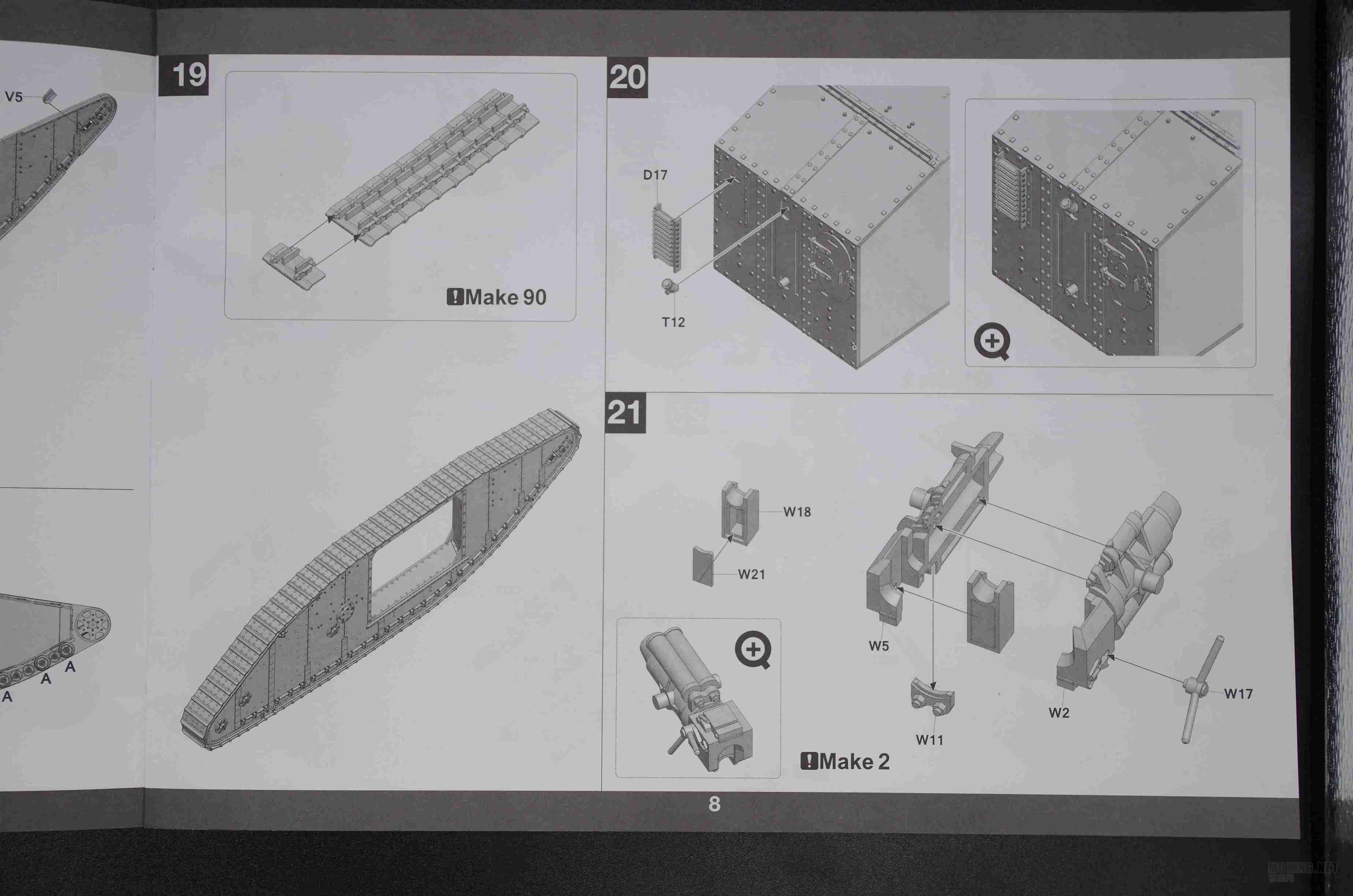 V5

A

A

A

19

Make 90

20

D17

T12

21

W18

W21

W5

W11

W2

W17

Make 2

8

MOXING.NET